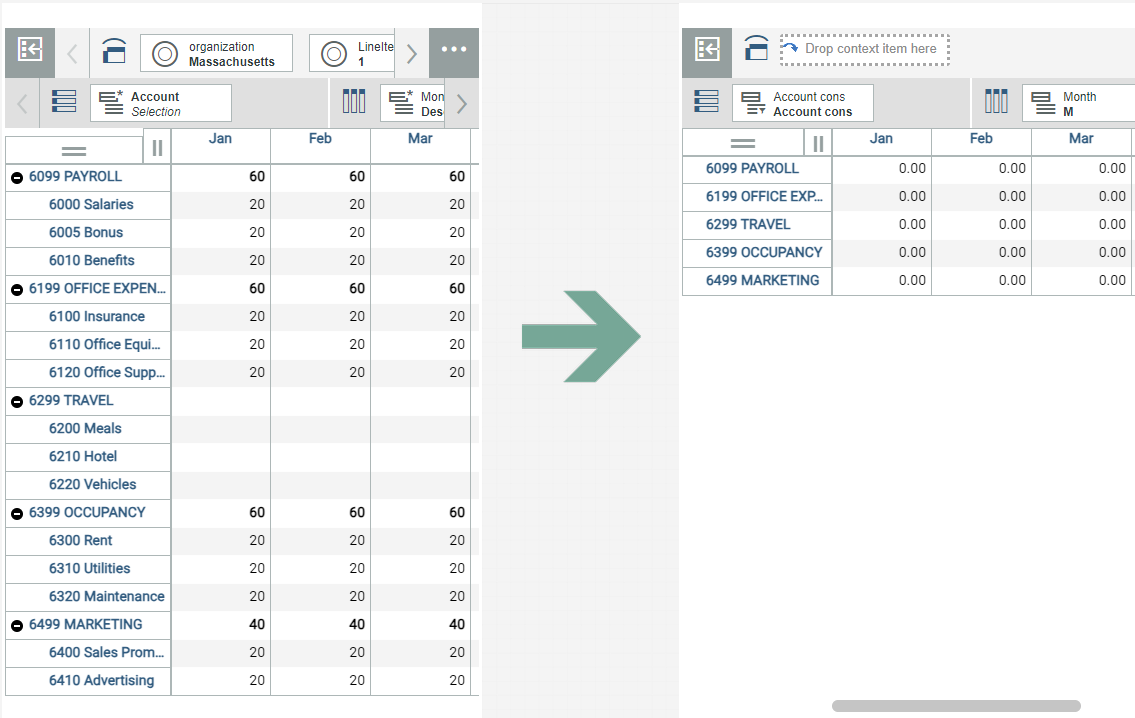 organization
Massachusetts

LineIte
1

Account
Selection

Mon
Des

| | Jan | Feb | Mar |
|---|---|---|---|
| 6099 PAYROLL | 60 | 60 | 60 |
| 6000 Salaries | 20 | 20 | 20 |
| 6005 Bonus | 20 | 20 | 20 |
| 6010 Benefits | 20 | 20 | 20 |
| 6199 OFFICE EXPEN... | 60 | 60 | 60 |
| 6100 Insurance | 20 | 20 | 20 |
| 6110 Office Equi... | 20 | 20 | 20 |
| 6120 Office Supp... | 20 | 20 | 20 |
| 6299 TRAVEL | | | |
| 6200 Meals | | | |
| 6210 Hotel | | | |
| 6220 Vehicles | | | |
| 6399 OCCUPANCY | 60 | 60 | 60 |
| 6300 Rent | 20 | 20 | 20 |
| 6310 Utilities | 20 | 20 | 20 |
| 6320 Maintenance | 20 | 20 | 20 |
| 6499 MARKETING | 40 | 40 | 40 |
| 6400 Sales Prom... | 20 | 20 | 20 |
| 6410 Advertising | 20 | 20 | 20 |

Drop context item here

Account cons
Account cons

Month
M

| | Jan | Feb | Mar |
|---|---|---|---|
| 6099 PAYROLL | 0.00 | 0.00 | 0.00 |
| 6199 OFFICE EXP... | 0.00 | 0.00 | 0.00 |
| 6299 TRAVEL | 0.00 | 0.00 | 0.00 |
| 6399 OCCUPANCY | 0.00 | 0.00 | 0.00 |
| 6499 MARKETING | 0.00 | 0.00 | 0.00 |